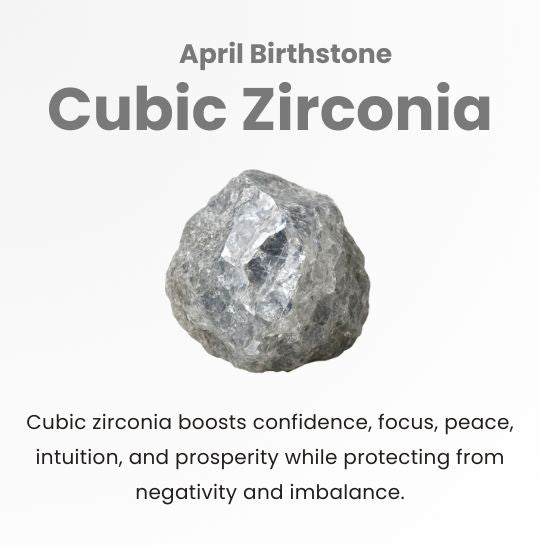 April Birthstone
Cubic Zirconia

Cubic zirconia boosts confidence, focus, peace, intuition, and prosperity while protecting from negativity and imbalance.